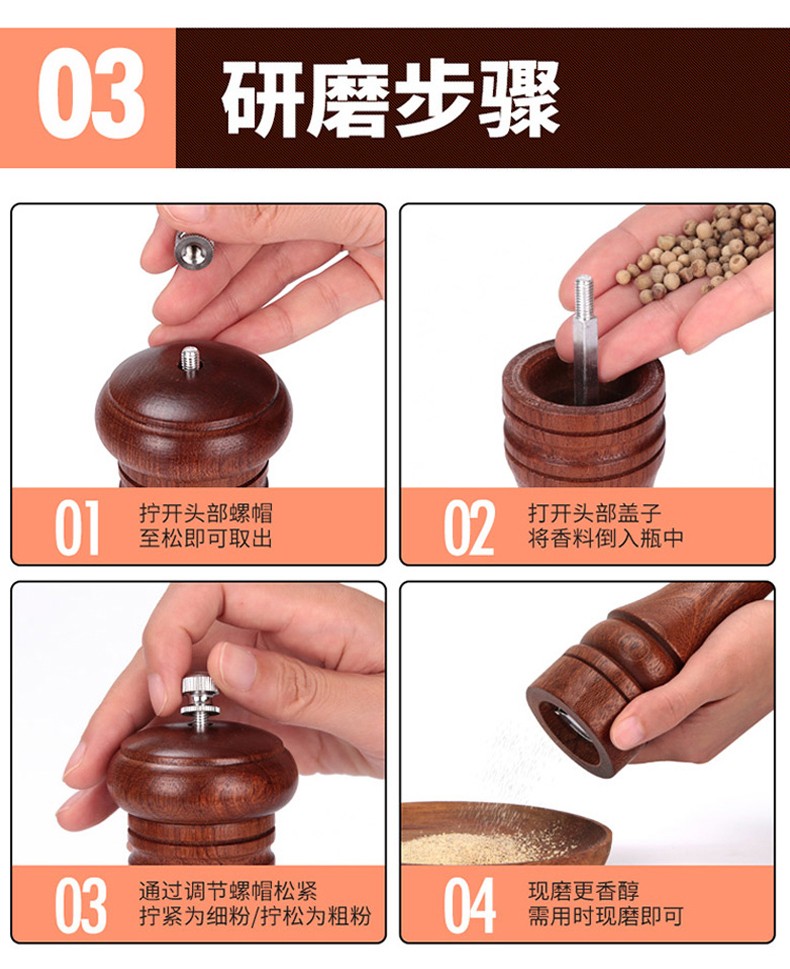 03 研磨步骤

01 拧开头部螺帽
至松即可取出

02 打开头部盖子
将香料倒入瓶中

03 通过调节螺帽松紧
拧紧为细粉/拧松为粗粉

04 现磨更香醇
需用时现磨即可